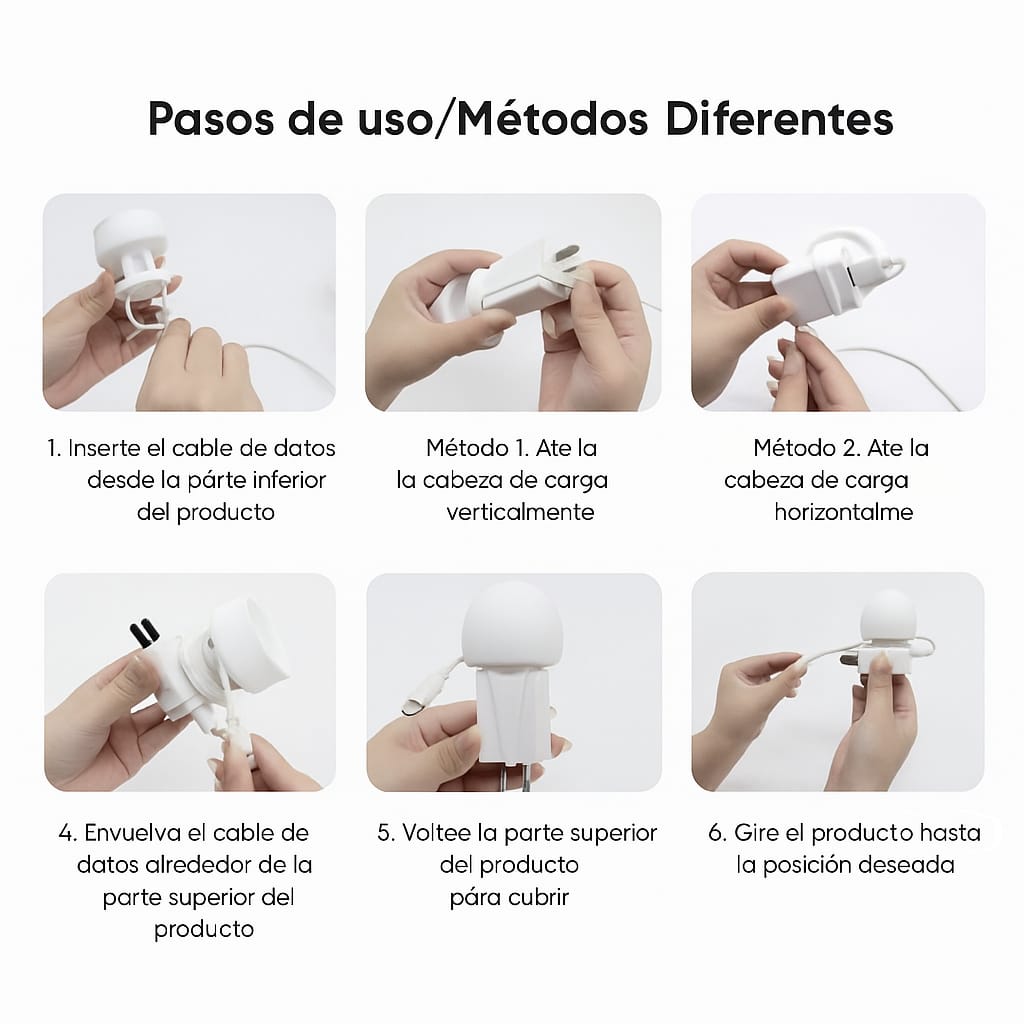 Pasos de uso/Métodos Diferentes

1. Inserte el cable de datos desde la párte inferior del producto

Método 1. Ate la la cabeza de carga verticalmente

Método 2. Ate la cabeza de carga horizontalme

4. Envuelva el cable de datos alrededor de la parte superior del producto

5. Voltee la parte superior del producto pára cubrir

6. Gire el producto hasta la posición deseada