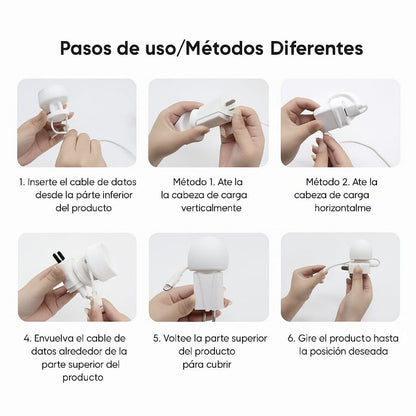 Pasos de uso/Métodos Diferentes

1. Inserte el cable de datos desde la párte inferior del producto

Método 1. Ate la la cabeza de carga verticalmente

Método 2. Ate la cabeza de carga horizontalme

4. Envuelva el cable de datos alrededor de la parte superior del producto

5. Voltee la parte superior del producto pára cubrir

6. Gire el producto hasta la posición deseada